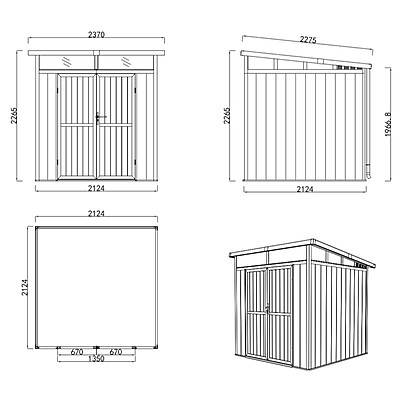 2370

2265

2124

2275

2265

1966.8

2124

2124

2124

670

670

1350